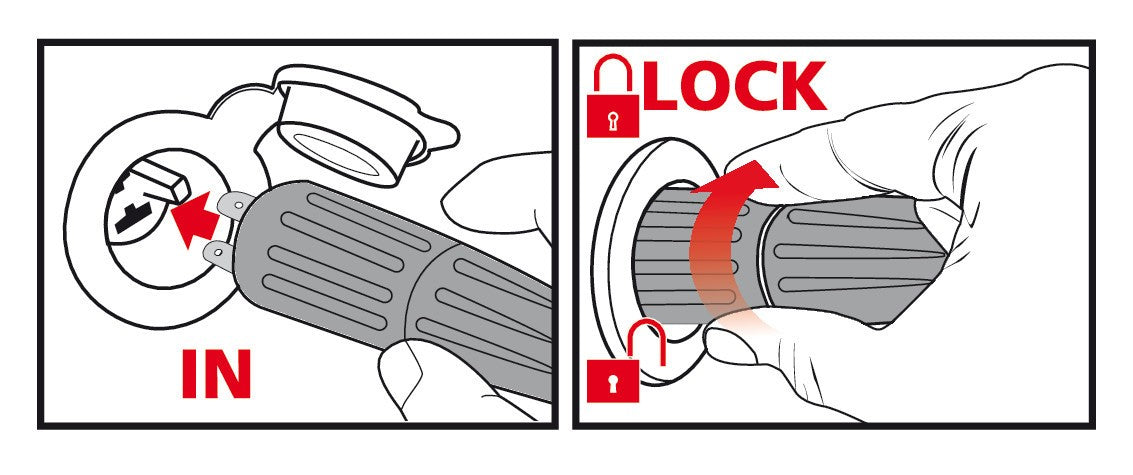 IN

LOCK