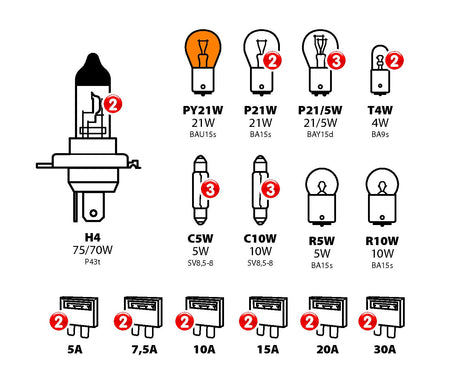 2

H4
75/70W
P43t

PY21W
21W
BAU15s

2

P21W
21W
BA15s

3

P21/5W
21/5W
BAY15d

2

T4W
4W
BA9s

3

C5W
5W
SV8,5-8

3

C10W
10W
SV8,5-8

R5W
5W
BA15s

R10W
10W
BA15s

2

5A

2

7,5A

2

10A

2

15A

2

20A

2

30A