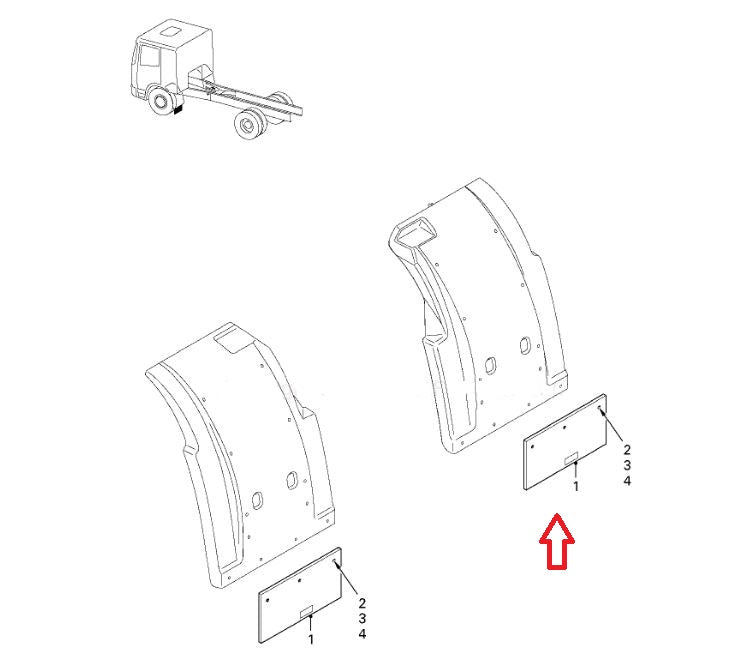 2
3
4
1

2
3
4
1