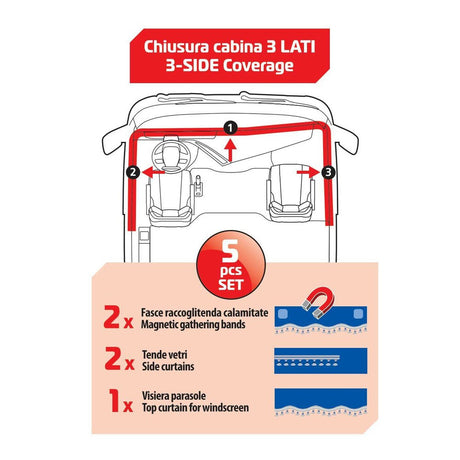 Chiusura cabina 3 LATI
3-SIDE Coverage

1
2
3

5
pcs
SET

2x Fasce raccoglitenda calamitate
Magnetic gathering bands

2x Tende vetri
Side curtains

1x Visiera parasole
Top curtain for windscreen