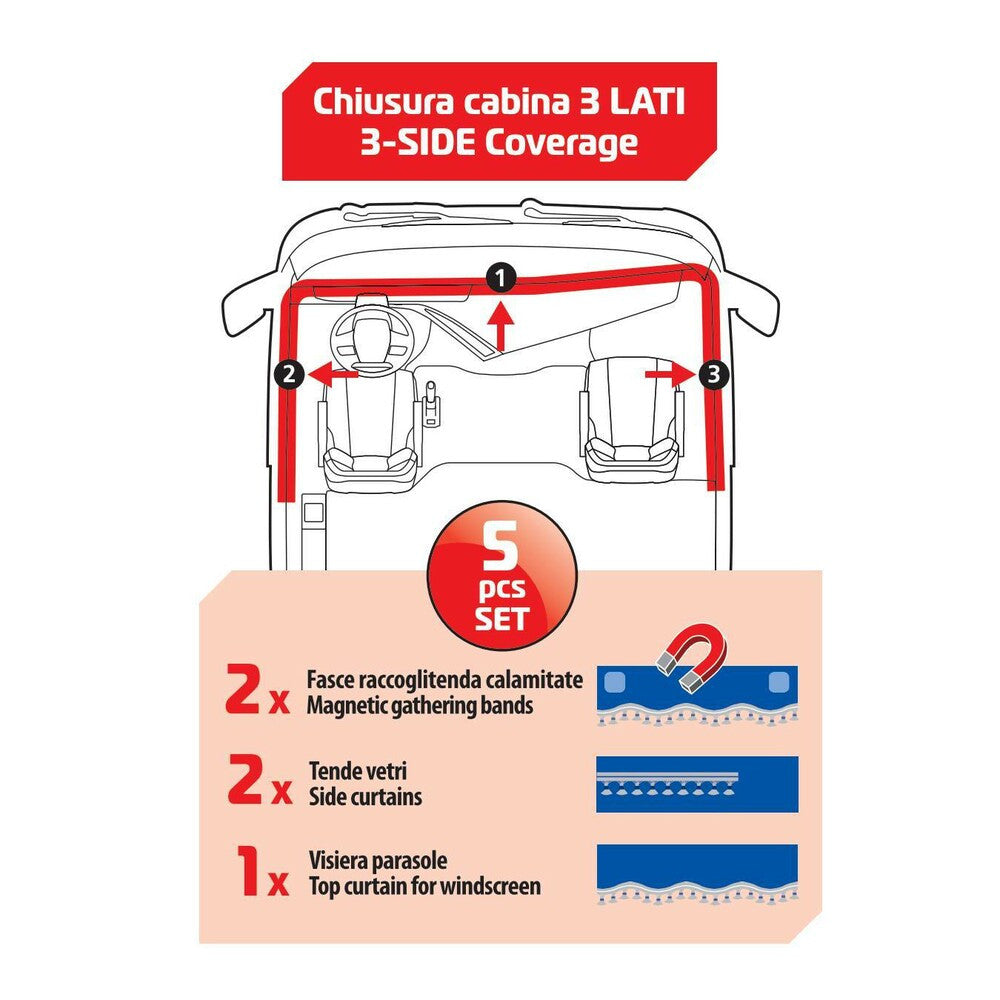 Chiusura cabina 3 LATI
3-SIDE Coverage

1

2

3

5 pcs SET

2x Fasce raccoglitenda calamitate
Magnetic gathering bands

2x Tende vetri
Side curtains

1x Visiera parasole
Top curtain for windscreen