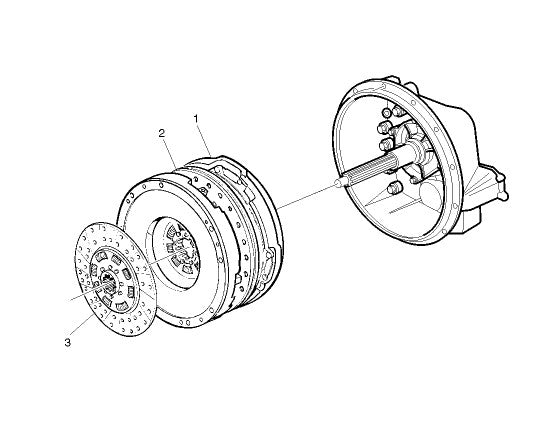 1
2
3