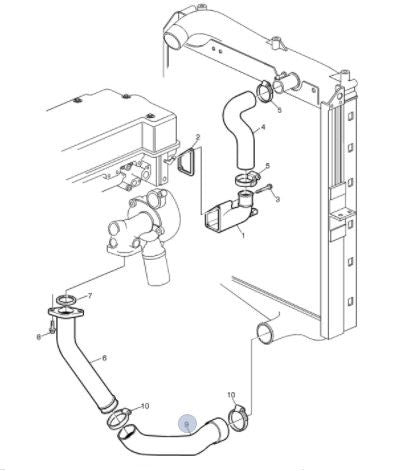 5
4
2
5
3
1
7
8
6
10
10
9