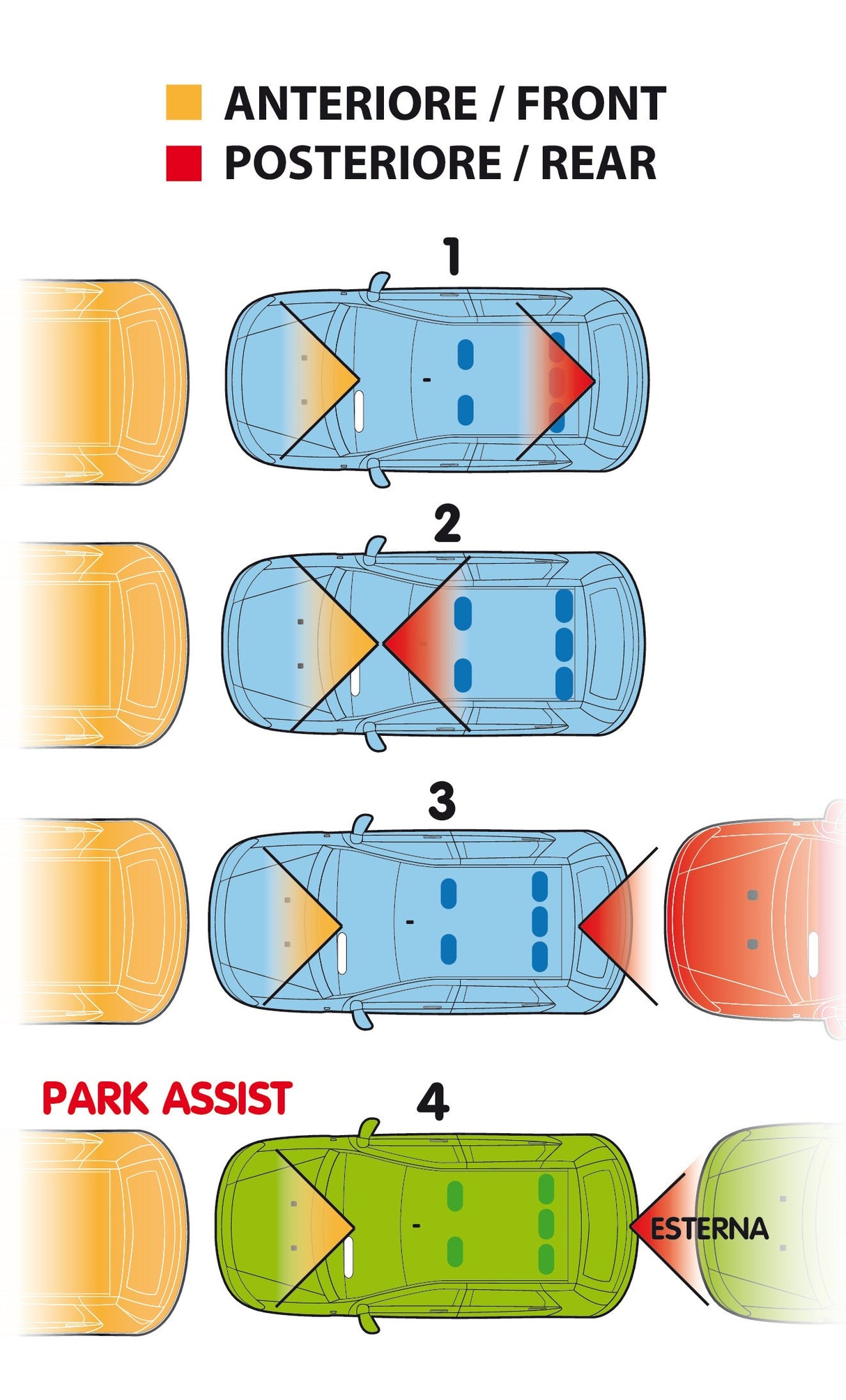 ANTERIORE / FRONT
POSTERIORE / REAR

1

2

3

PARK ASSIST

4

ESTERNA