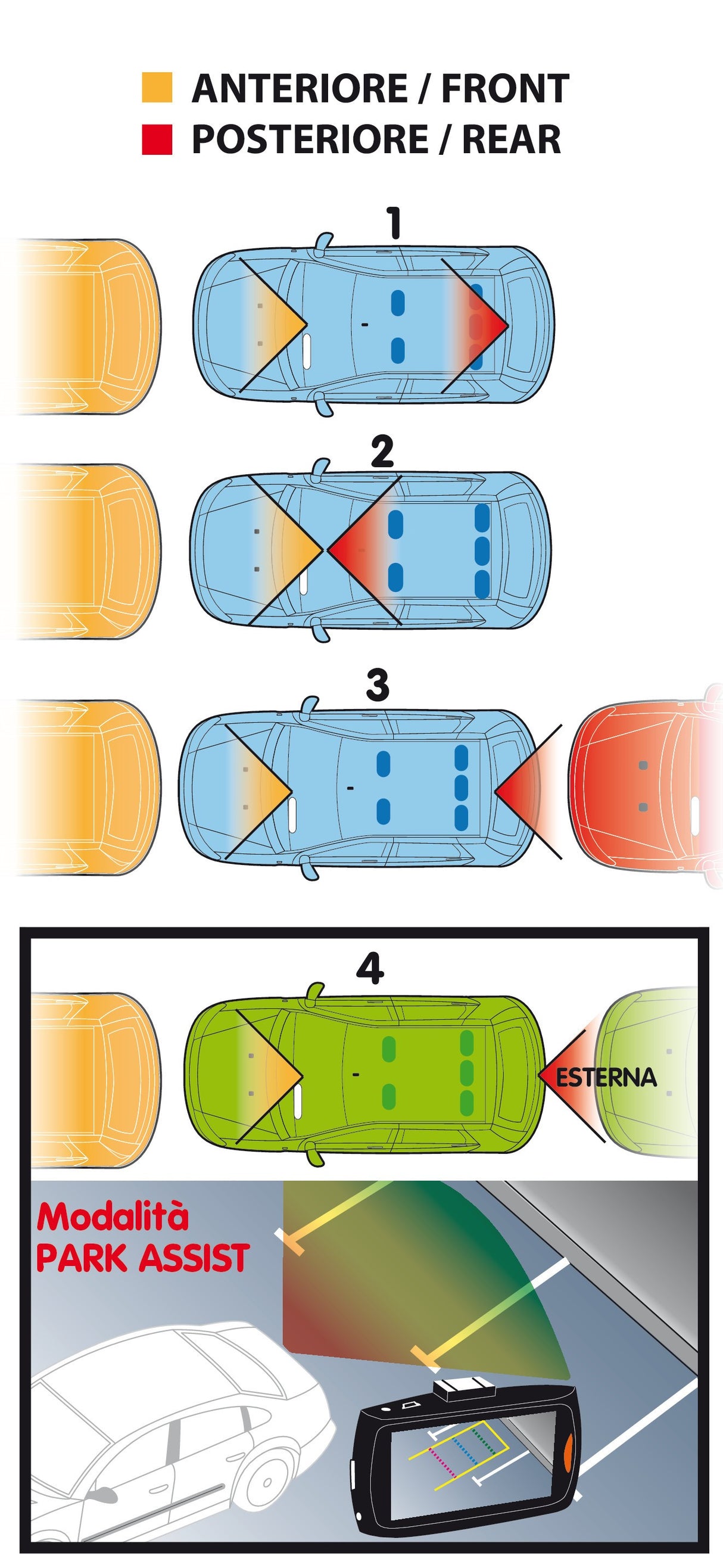 ANTERIORE / FRONT
POSTERIORE / REAR

1

2

3

4

ESTERNA

Modalità
PARK ASSIST