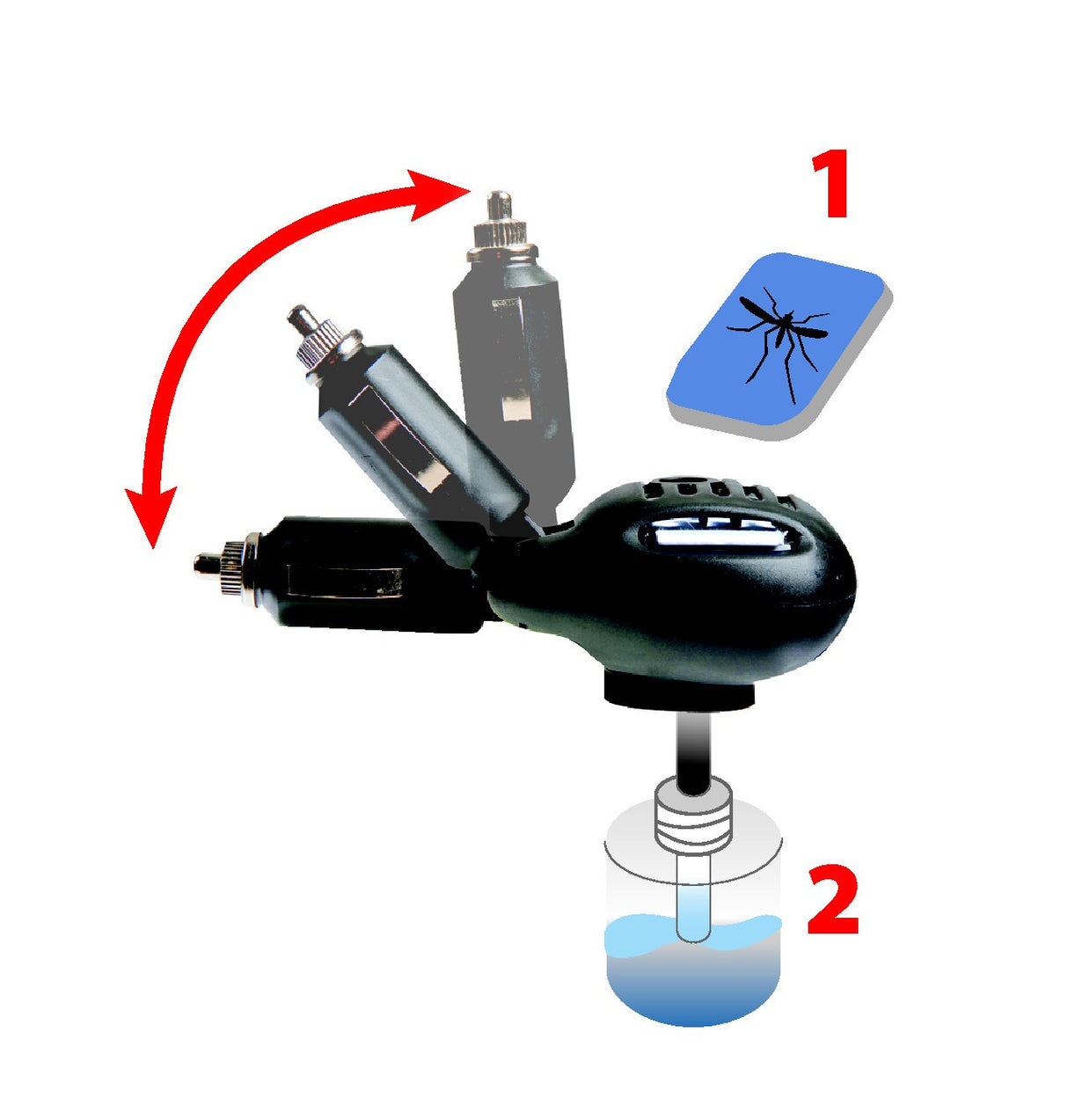 1

2