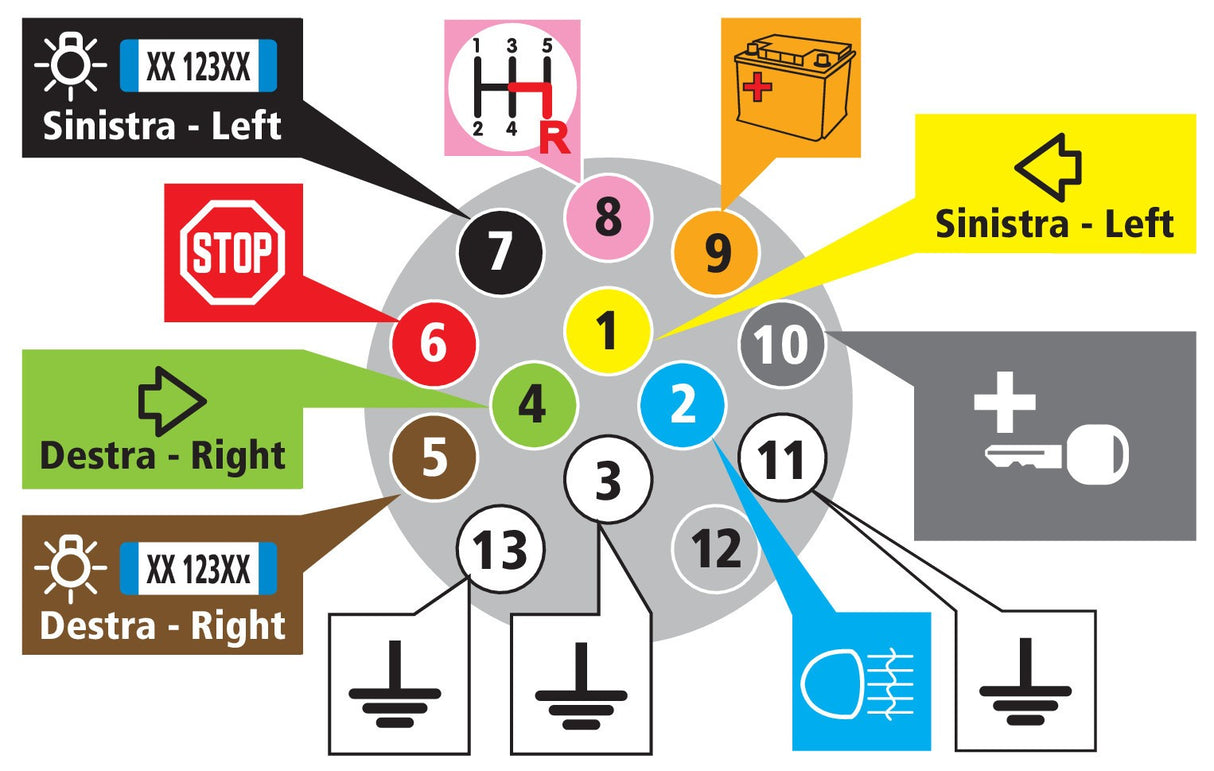 XX 123XX
Sinistra - Left

1 3 5
2 4 R

Sinistra - Left

STOP

Destra - Right

XX 123XX
Destra - Right

7
8
9
6
1
10
4
2
5
3
11
13
12