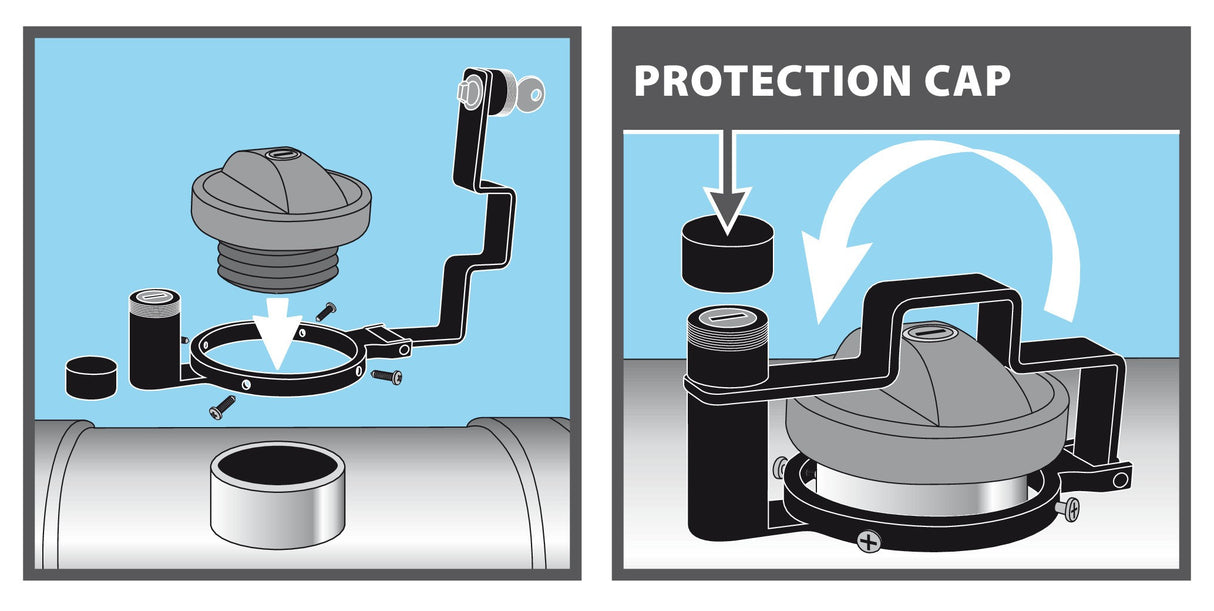 PROTECTION CAP